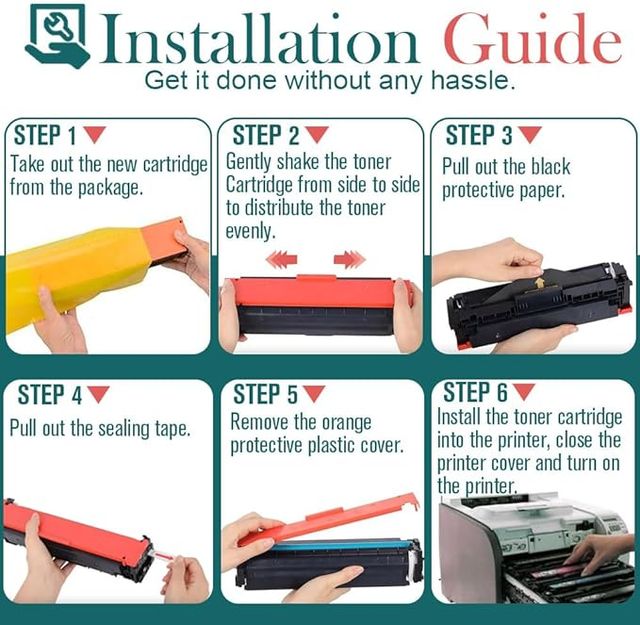 Installation Guide
Get it done without any hassle.

STEP 1
Take out the new cartridge from the package.

STEP 2
Gently shake the toner Cartridge from side to side to distribute the toner evenly.

STEP 3
Pull out the black protective paper.

STEP 4
Pull out the sealing tape.

STEP 5
Remove the orange protective plastic cover.

STEP 6
Install the toner cartridge into the printer, close the printer cover and turn on the printer.