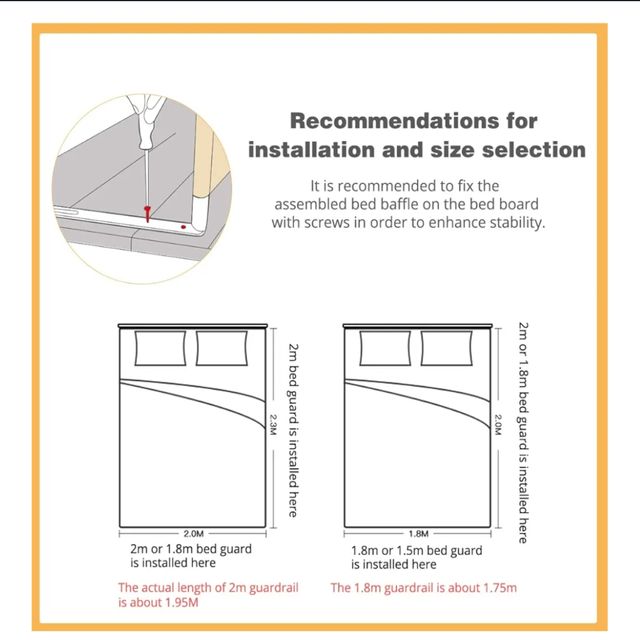 Recommendations for installation and size selection

It is recommended to fix the assembled bed baffle on the bed board with screws in order to enhance stability.

2.3M

2m bed guard is installed here

2.0M

2m or 1.8m bed guard is installed here

The actual length of 2m guardrail is about 1.95M

2.0M

2m or 1.8m bed guard is installed here

1.8M

1.8m or 1.5m bed guard is installed here

The 1.8m guardrail is about 1.75m