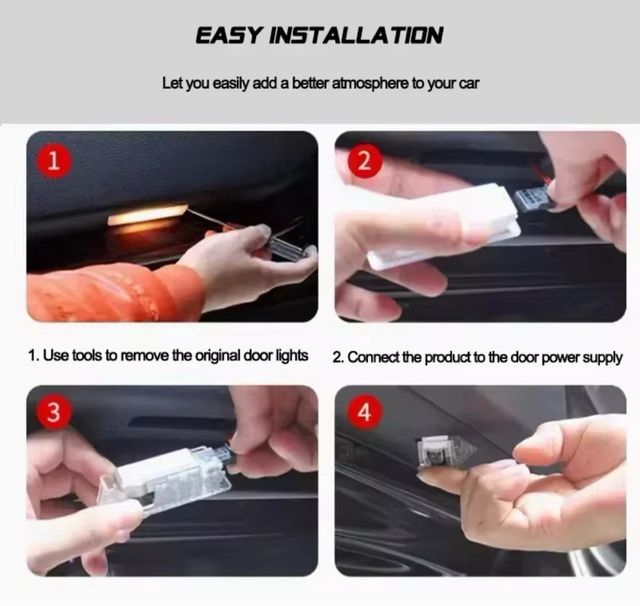 EASY INSTALLATION

Let you easily add a better atmosphere to your car

1

2

1. Use tools to remove the original door lights

2. Connect the product to the door power supply

3

4