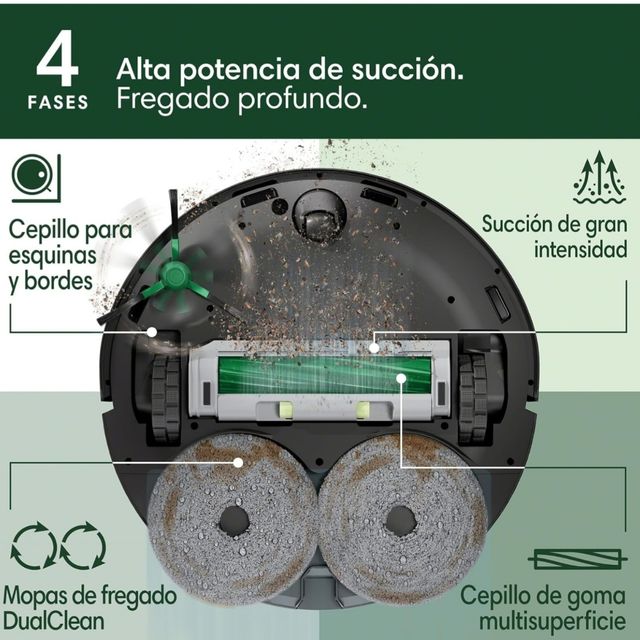 4
FASES

Alta potencia de succión.
Fregado profundo.

Cepillo para esquinas y bordes

Succión de gran intensidad

Mopas de fregado DualClean

Cepillo de goma multisuperficie