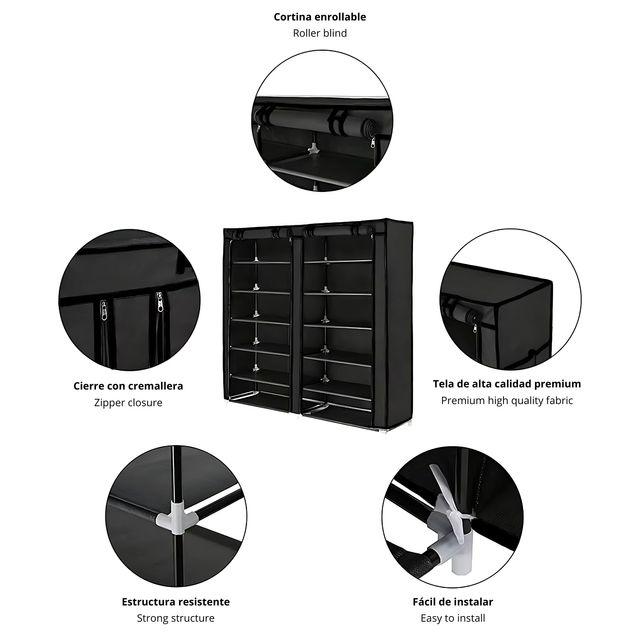 Cortina enrollable
Roller blind

Cierre con cremallera
Zipper closure

Tela de alta calidad premium
Premium high quality fabric

Estructura resistente
Strong structure

Fácil de instalar
Easy to install