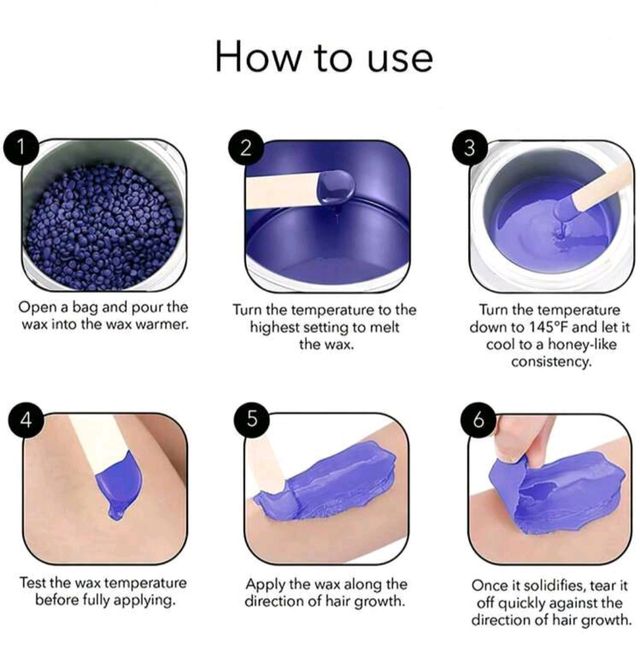 How to use

1
Open a bag and pour the wax into the wax warmer.

2
Turn the temperature to the highest setting to melt the wax.

3
Turn the temperature down to 145°F and let it cool to a honey-like consistency.

4
Test the wax temperature before fully applying.

5
Apply the wax along the direction of hair growth.

6
Once it solidifies, tear it off quickly against the direction of hair growth.