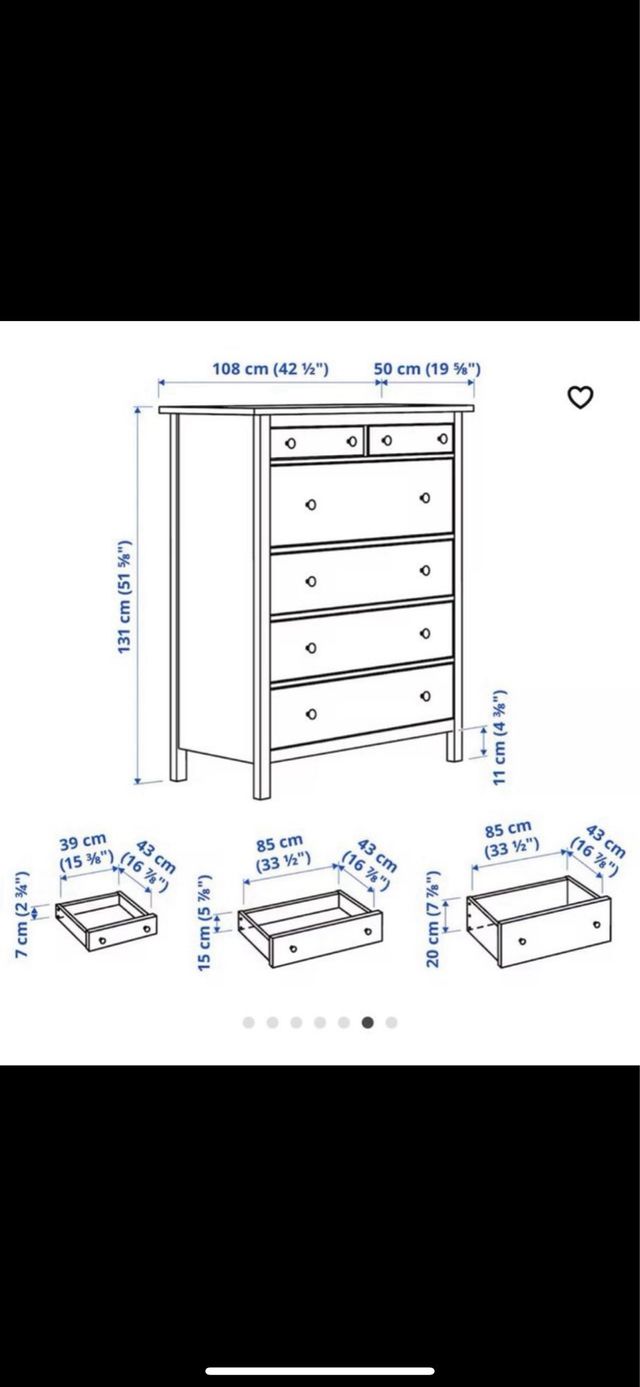 108 cm (42 ½")
50 cm (19 ⅝")
131 cm (51 ⅝")
11 cm (4 ⅜")
39 cm (15 ⅜")
43 cm (16 ⅞")
7 cm (2 ¾")
85 cm (33 ½")
43 cm (16 ⅞")
15 cm (5 ⅞")
85 cm (33 ½")
43 cm (16 ⅞")
20 cm (7 ⅞")