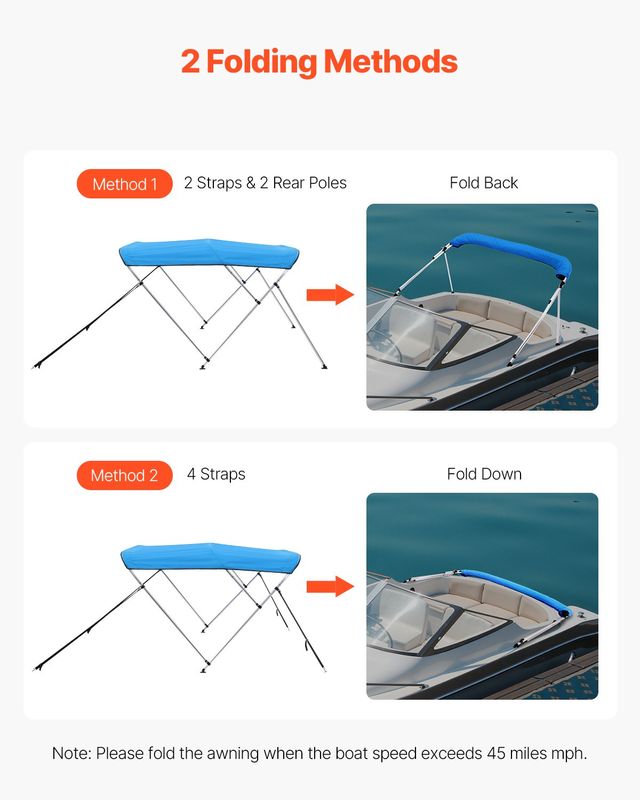 2 Folding Methods

Method 1 2 Straps & 2 Rear Poles

Fold Back

Method 2 4 Straps

Fold Down

Note: Please fold the awning when the boat speed exceeds 45 miles mph.