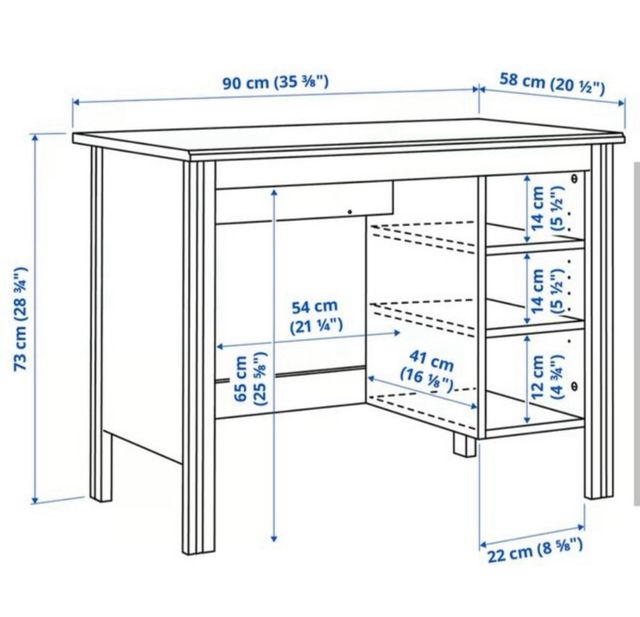 90 cm (35 ⅜")
58 cm (20 ½")
73 cm (28 ¾")
14 cm (5 ½")
14 cm (5 ½")
54 cm (21 ¼")
65 cm (25 ⅝")
41 cm (16 ⅛")
12 cm (4 ¾")
22 cm (8 ⅝")