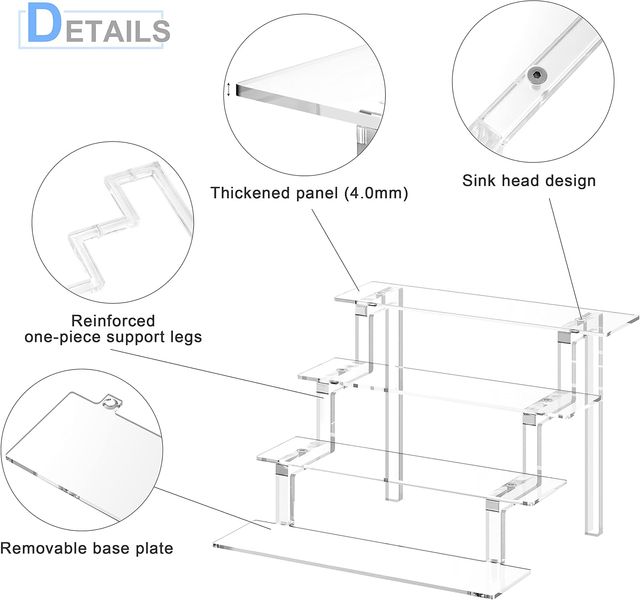 DETAILS

Thickened panel (4.0mm)

Sink head design

Reinforced one-piece support legs

Removable base plate