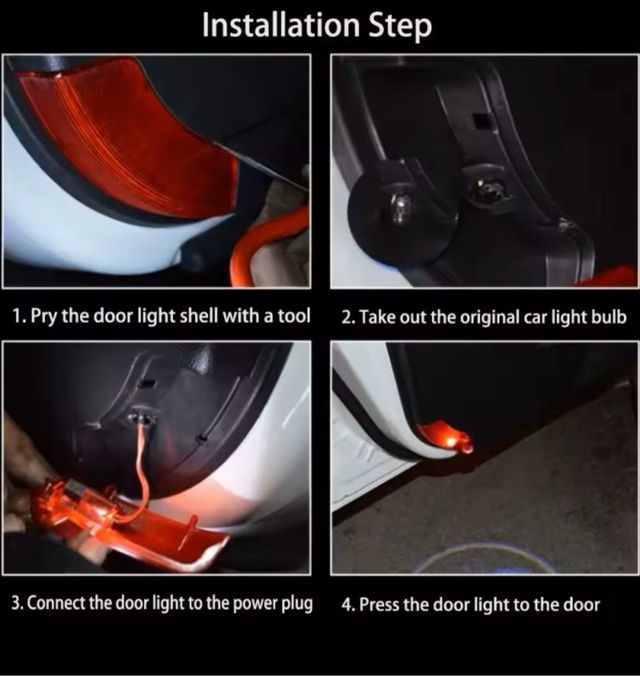 Installation Step

1. Pry the door light shell with a tool

2. Take out the original car light bulb

3. Connect the door light to the power plug

4. Press the door light to the door