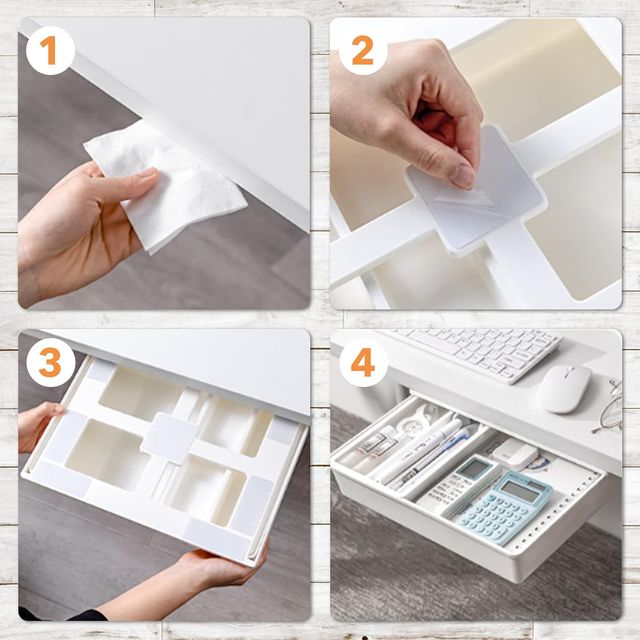 1

2

3

4