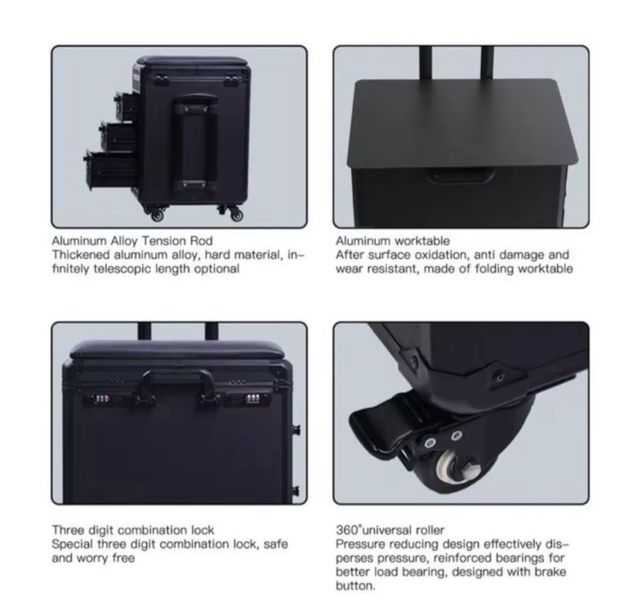 Aluminum Alloy Tension Rod
Thickened aluminum alloy, hard material, infinitely telescopic length optional

Aluminum worktable
After surface oxidation, anti damage and wear resistant, made of folding worktable

Three digit combination lock
Special three digit combination lock, safe and worry free

360°universal roller
Pressure reducing design effectively disperses pressure, reinforced bearings for better load bearing, designed with brake button.