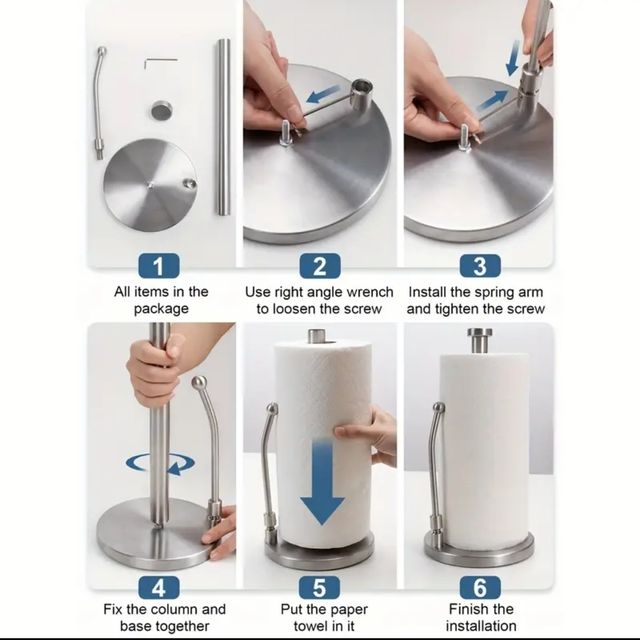 1
All items in the package

2
Use right angle wrench to loosen the screw

3
Install the spring arm and tighten the screw

4
Fix the column and base together

5
Put the paper towel in it

6
Finish the installation