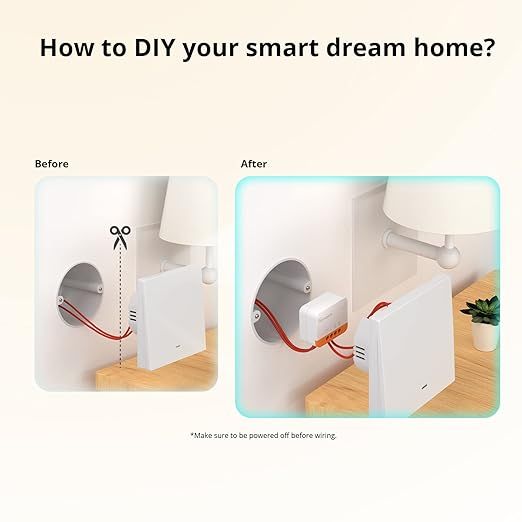 How to DIY your smart dream home?

Before

After

*Make sure to be powered off before wiring.