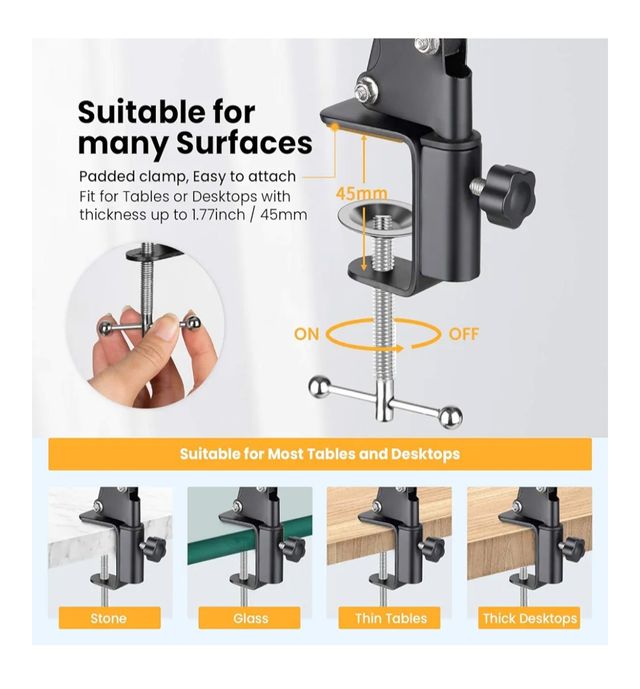 Suitable for many Surfaces

Padded clamp, Easy to attach
Fit for Tables or Desktops with thickness up to 1.77inch / 45mm

45mm

ON

OFF

Suitable for Most Tables and Desktops

Stone

Glass

Thin Tables

Thick Desktops