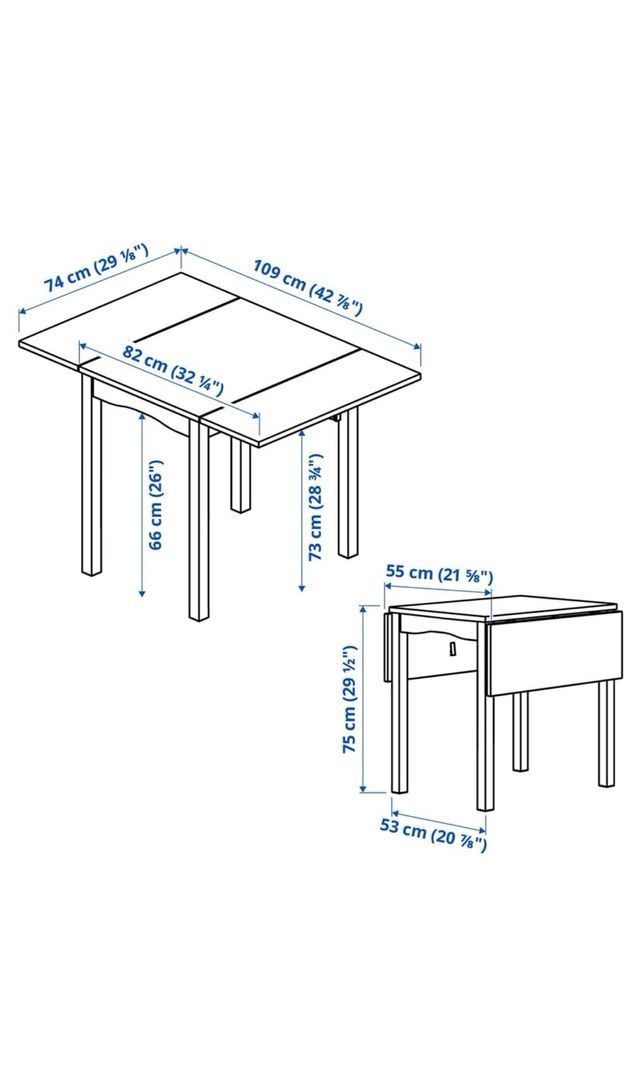 74 cm (29 ⅛")
109 cm (42 ⅞")
82 cm (32 ¼")
66 cm (26")
73 cm (28 ¾")
55 cm (21 ⅝")
75 cm (29 ½")
53 cm (20 ⅞")