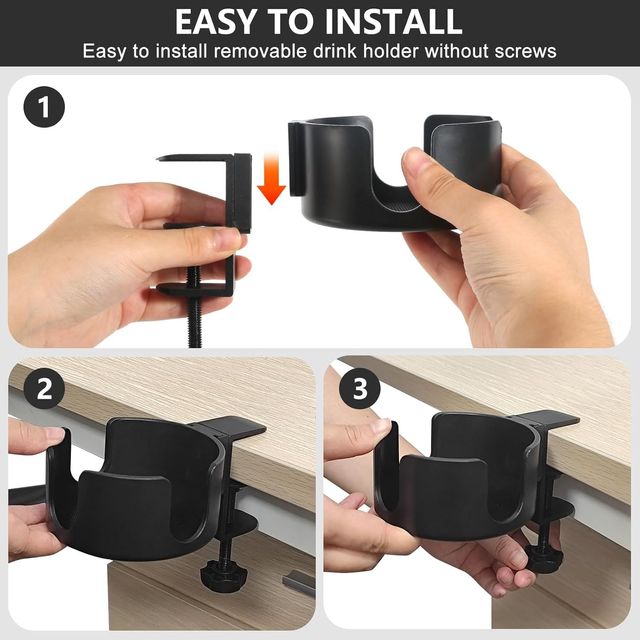 EASY TO INSTALL
Easy to install removable drink holder without screws

1

2

3