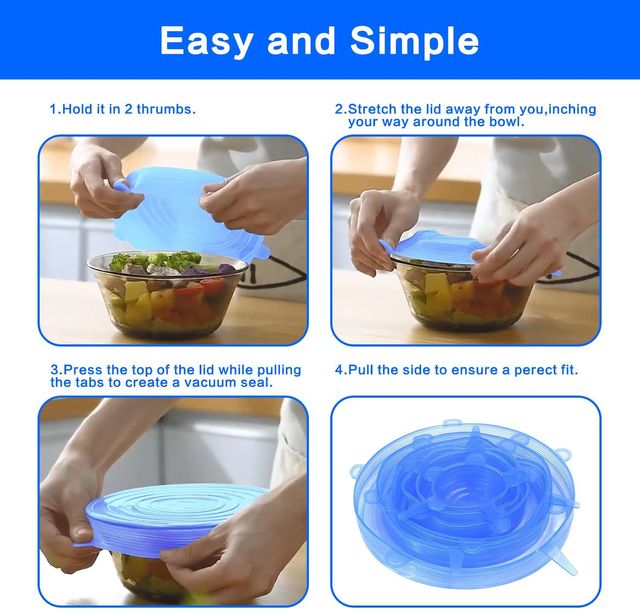 Easy and Simple

1.Hold it in 2 thrumbs.

2.Stretch the lid away from you,inching your way around the bowl.

3.Press the top of the lid while pulling the tabs to create a vacuum seal.

4.Pull the side to ensure a perect fit.