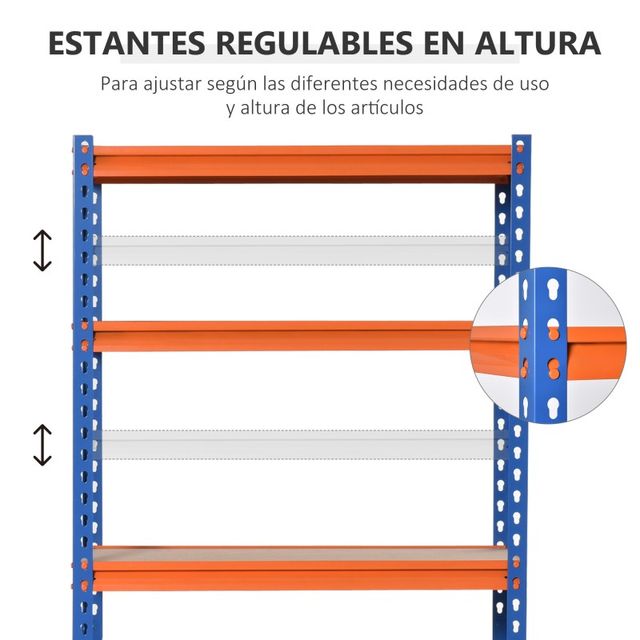 ESTANTES REGULABLES EN ALTURA

Para ajustar según las diferentes necesidades de uso y altura de los artículos