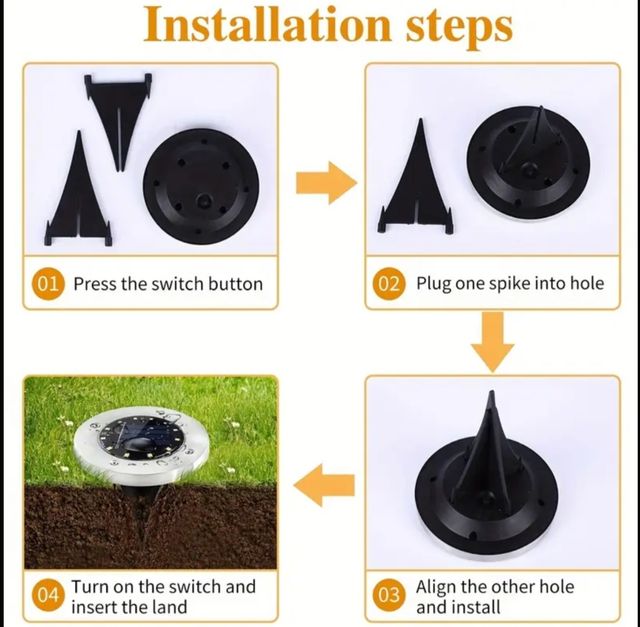 Installation steps

01 Press the switch button

02 Plug one spike into hole

03 Align the other hole and install

04 Turn on the switch and insert the land