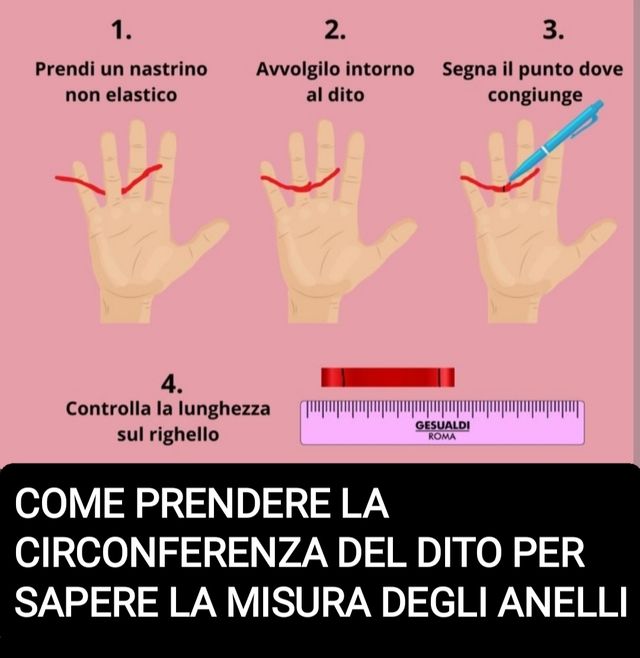 1.
Prendi un nastrino non elastico

2.
Avvolgilo intorno al dito

3.
Segna il punto dove congiunge

4.
Controlla la lunghezza sul righello

GESUALDI
ROMA

COME PRENDERE LA CIRCONFERENZA DEL DITO PER SAPERE LA MISURA DEGLI ANELLI