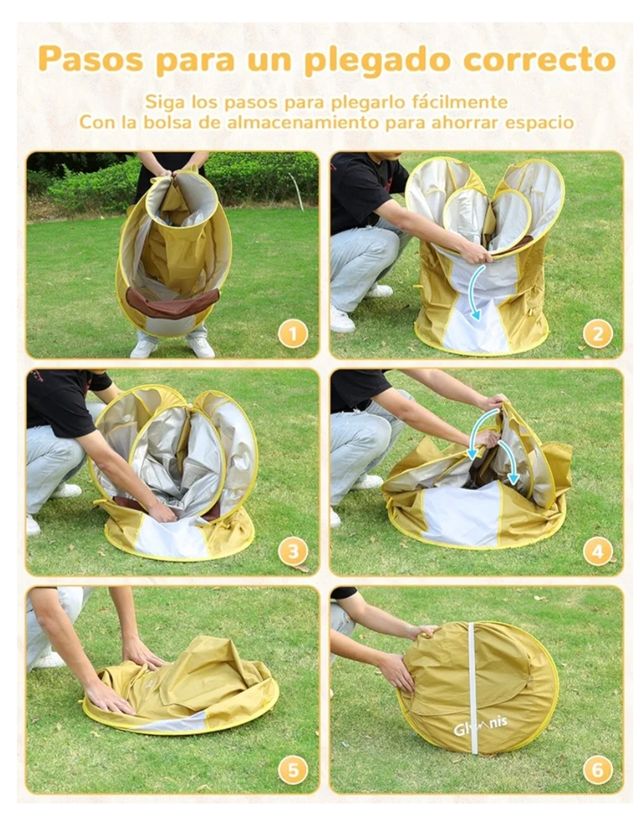 Pasos para un plegado correcto

Siga los pasos para plegarlo fácilmente
Con la bolsa de almacenamiento para ahorrar espacio

1

2

3

4

5

Glymnis

6