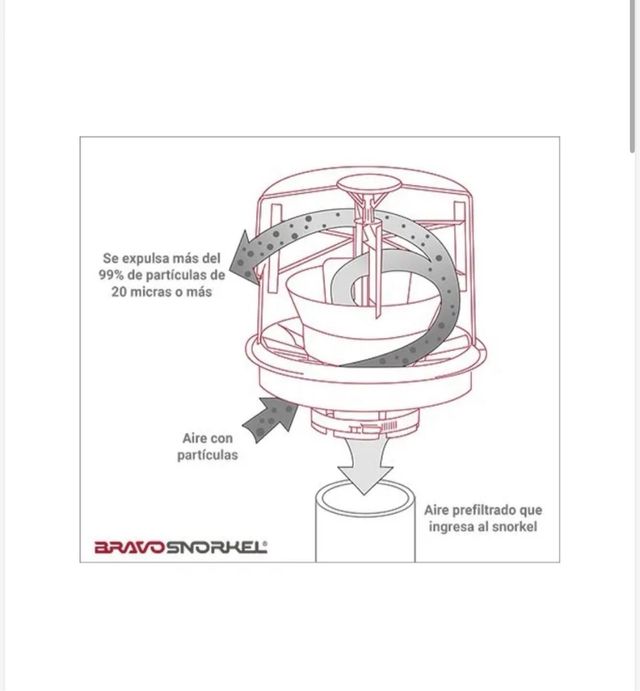 Se expulsa más del 99% de partículas de 20 micras o más

Aire con partículas

Aire prefiltrado que ingresa al snorkel

BRAVOSNORKEL®