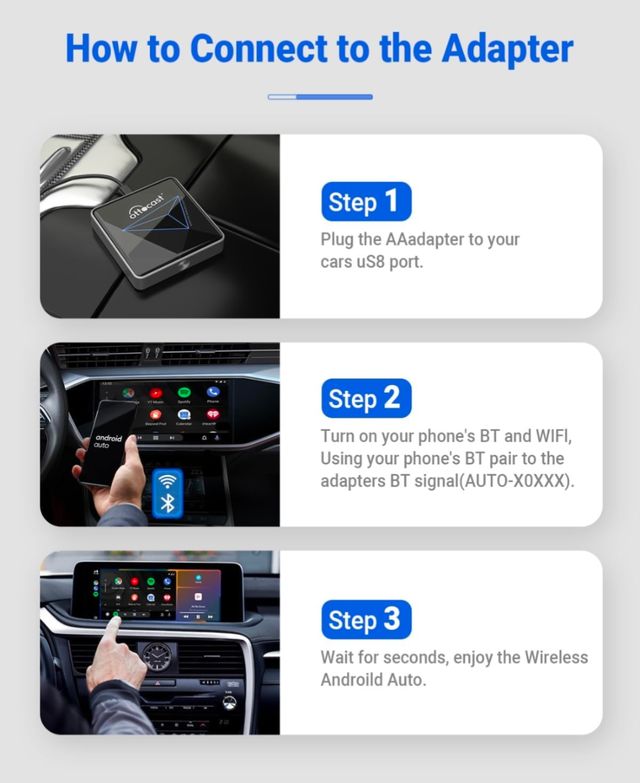 How to Connect to the Adapter

ottocast

Step 1

Plug the AAadapter to your cars uS8 port.

android auto

Step 2

Turn on your phone's BT and WIFI, Using your phone's BT pair to the adapters BT signal(AUTO-X0XXX).

Step 3

Wait for seconds, enjoy the Wireless Androild Auto.