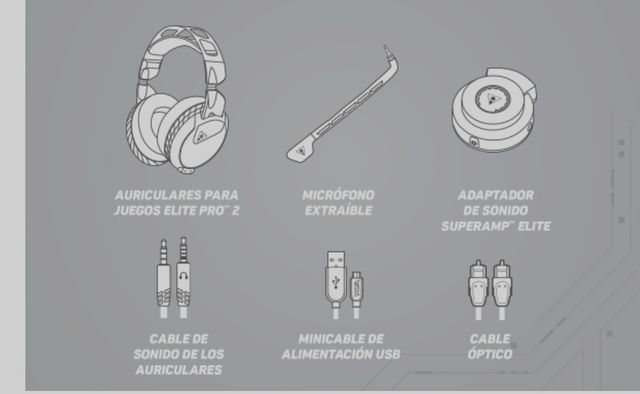 AURICULARES PARA JUEGOS ELITE PRO™ 2

MICRÓFONO EXTRAÍBLE

ADAPTADOR DE SONIDO SUPERAMP™ ELITE

CABLE DE SONIDO DE LOS AURICULARES

MINICABLE DE ALIMENTACIÓN USB

CABLE ÓPTICO