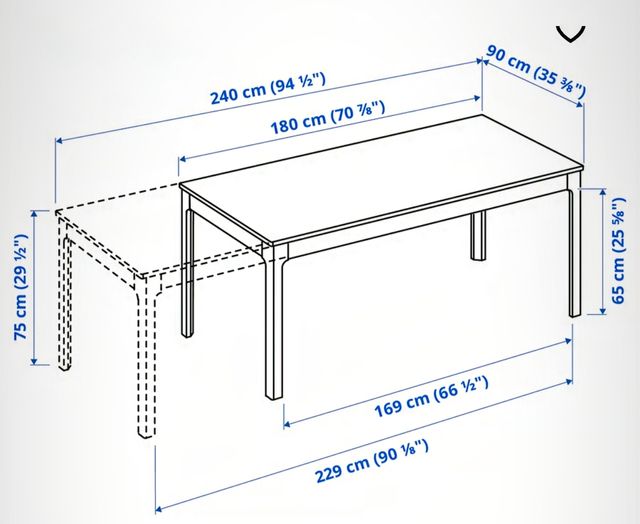 240 cm (94 ½")

90 cm (35 ⅜")

180 cm (70 ⅞")

75 cm (29 ½")

65 cm (25 ⅝")

169 cm (66 ½")

229 cm (90 ⅛")