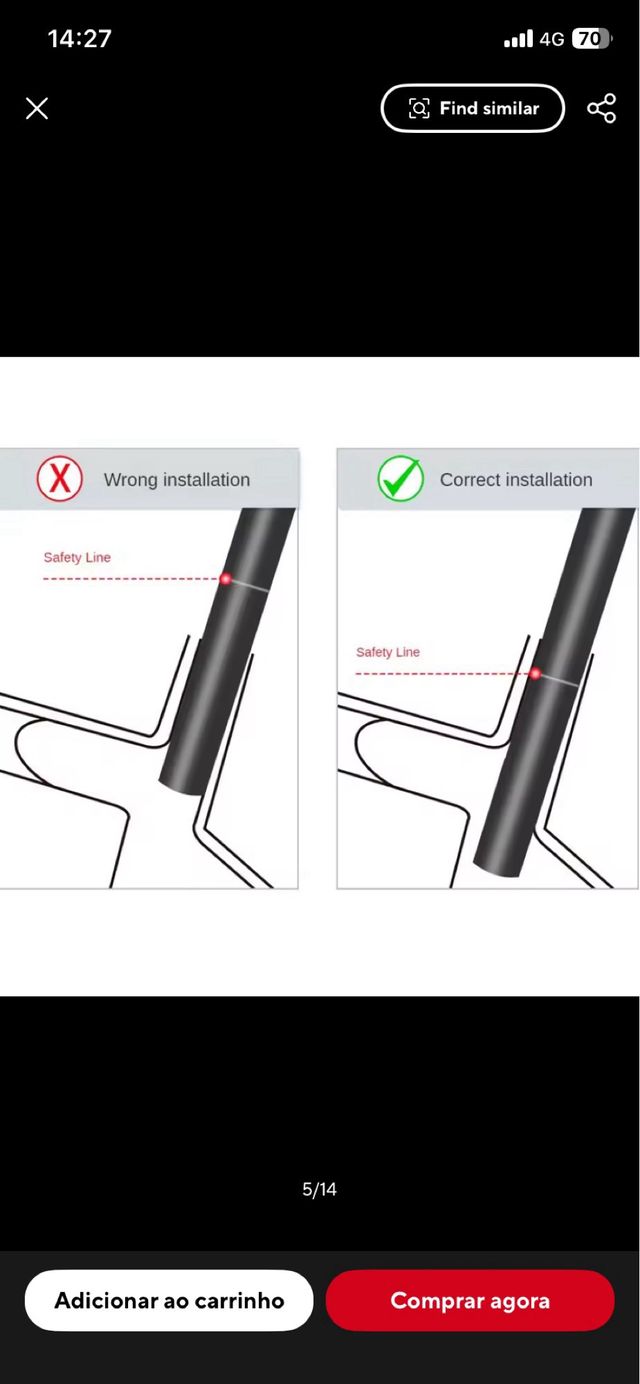 14:27
4G 70

Find similar

Wrong installation

Safety Line

Correct installation

Safety Line

5/14

Adicionar ao carrinho

Comprar agora