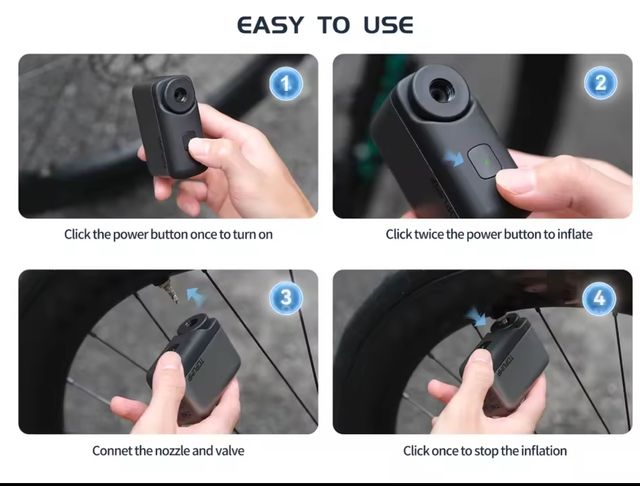 EASY TO USE

1

Click the power button once to turn on

2

Click twice the power button to inflate

3

Connet the nozzle and valve

4

Click once to stop the inflation