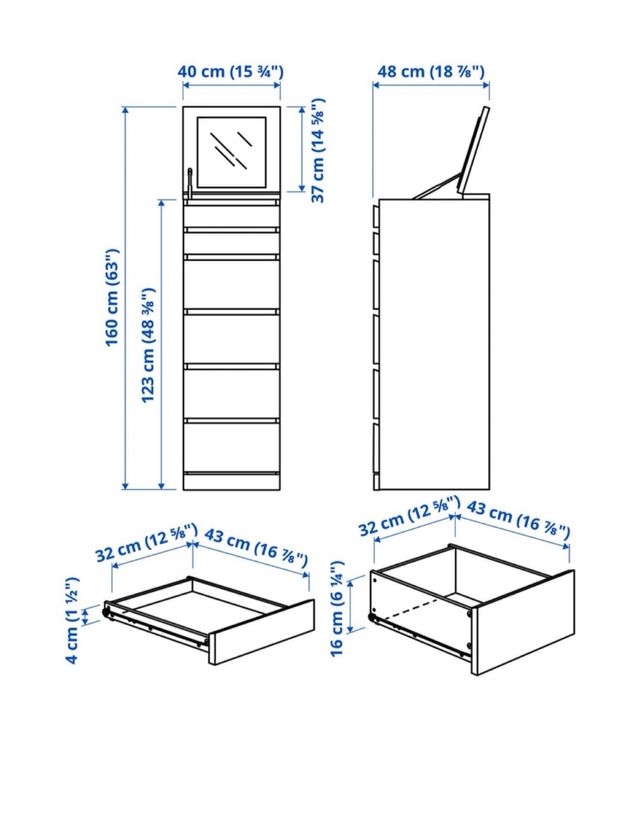 40 cm (15 ¾")
48 cm (18 ⅞")
37 cm (14 ⅝")
160 cm (63")
123 cm (48 ⅜")
32 cm (12 ⅝")
43 cm (16 ⅞")
4 cm (1 ½")
32 cm (12 ⅝")
43 cm (16 ⅞")
16 cm (6 ¼")