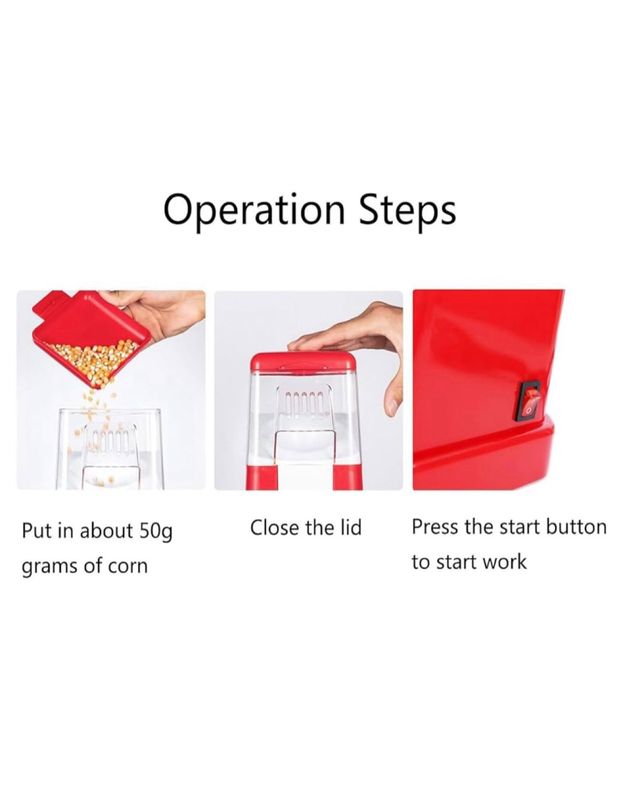 Operation Steps

Put in about 50g grams of corn

Close the lid

Press the start button to start work