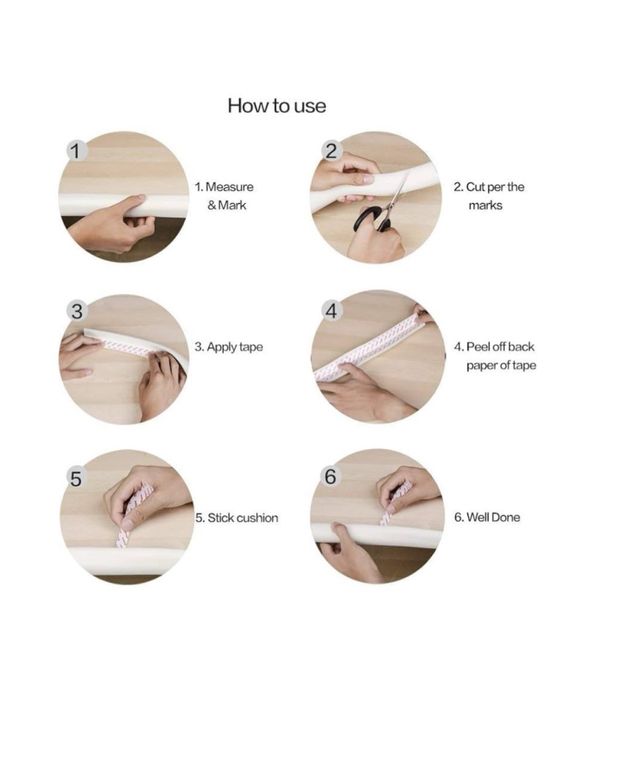 How to use

1

1. Measure & Mark

2

2. Cut per the marks

3

3. Apply tape

4

4. Peel off back paper of tape

5

5. Stick cushion

6

6. Well Done