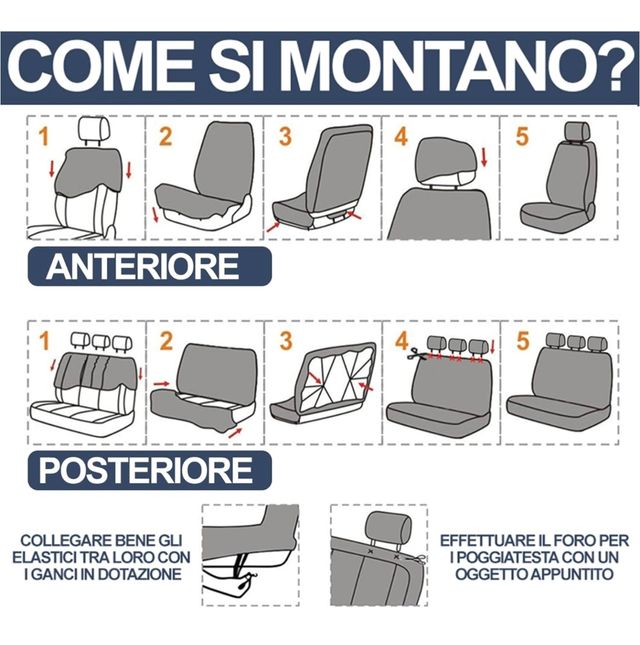 COME SI MONTANO?

1
2
3
4
5

ANTERIORE

1
2
3
4
5

POSTERIORE

COLLEGARE BENE GLI ELASTICI TRA LORO CON I GANCI IN DOTAZIONE

EFFETTUARE IL FORO PER I POGGIATESTA CON UN OGGETTO APPUNTITO