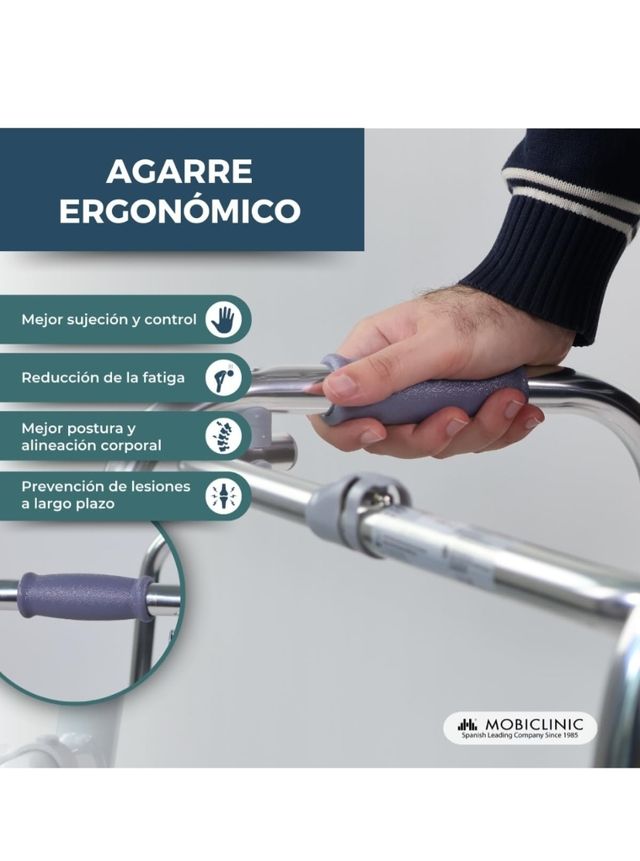 AGARRE ERGONÓMICO

Mejor sujeción y control

Reducción de la fatiga

Mejor postura y alineación corporal

Prevención de lesiones a largo plazo

MOBICLINIC
Spanish Leading Company Since 1985