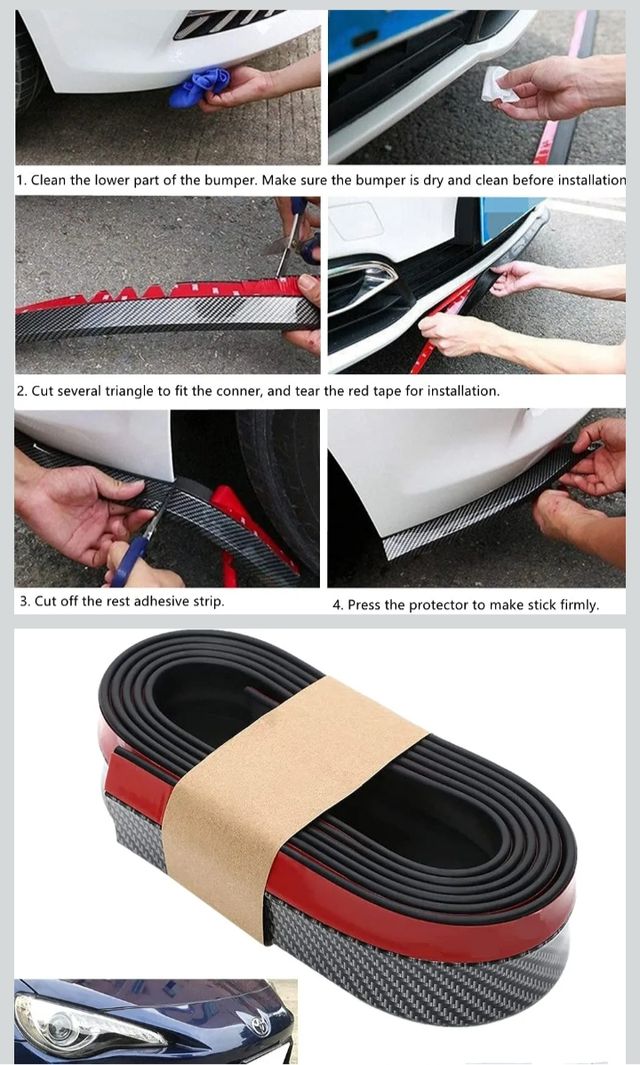 1. Clean the lower part of the bumper. Make sure the bumper is dry and clean before installation

2. Cut several triangle to fit the conner, and tear the red tape for installation.

3. Cut off the rest adhesive strip.

4. Press the protector to make stick firmly.