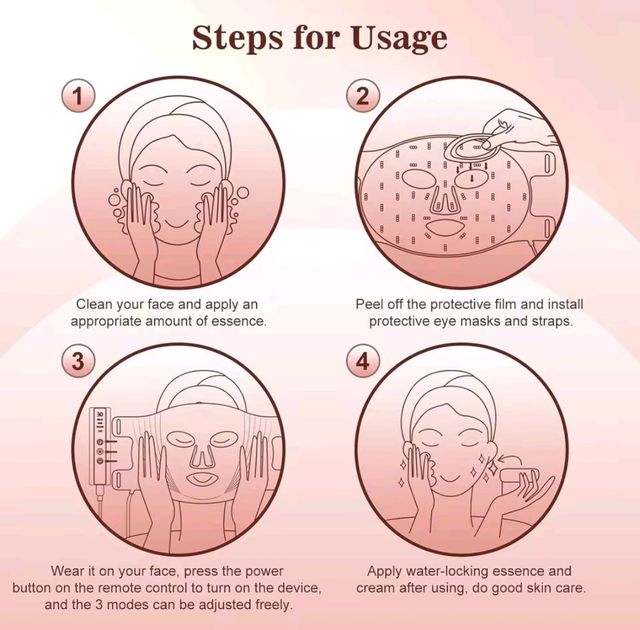 Steps for Usage

1

Clean your face and apply an appropriate amount of essence.

2

Peel off the protective film and install protective eye masks and straps.

3

Wear it on your face, press the power button on the remote control to turn on the device, and the 3 modes can be adjusted freely.

4

Apply water-locking essence and cream after using, do good skin care.