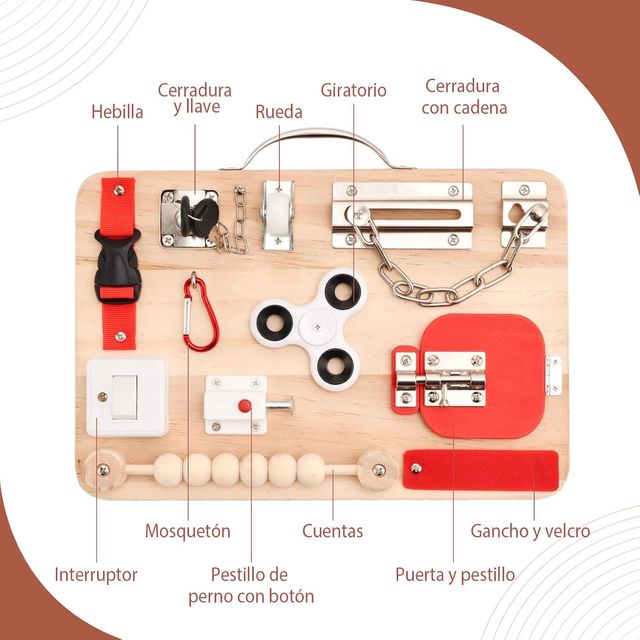 Hebilla

Cerradura y llave

Rueda

Giratorio

Cerradura con cadena

Mosquetón

Cuentas

Gancho y velcro

Interruptor

Pestillo de perno con botón

Puerta y pestillo