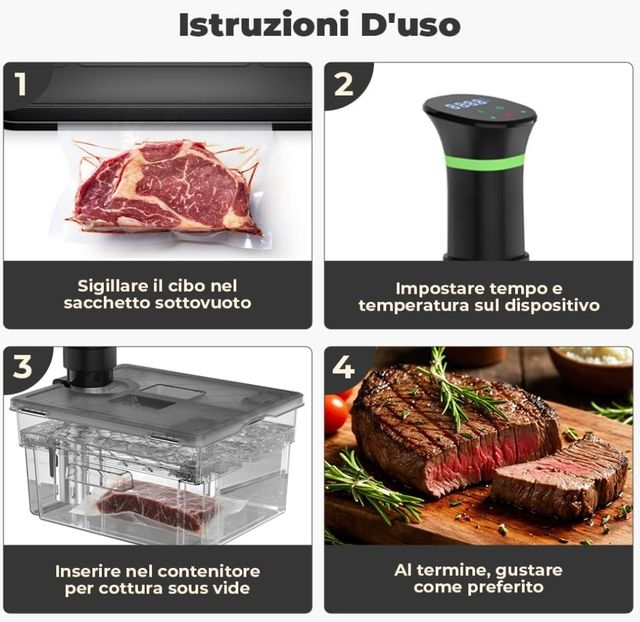 Istruzioni D'uso

1

Sigillare il cibo nel sacchetto sottovuoto

2

Impostare tempo e temperatura sul dispositivo

3

Inserire nel contenitore per cottura sous vide

4

Al termine, gustare come preferito