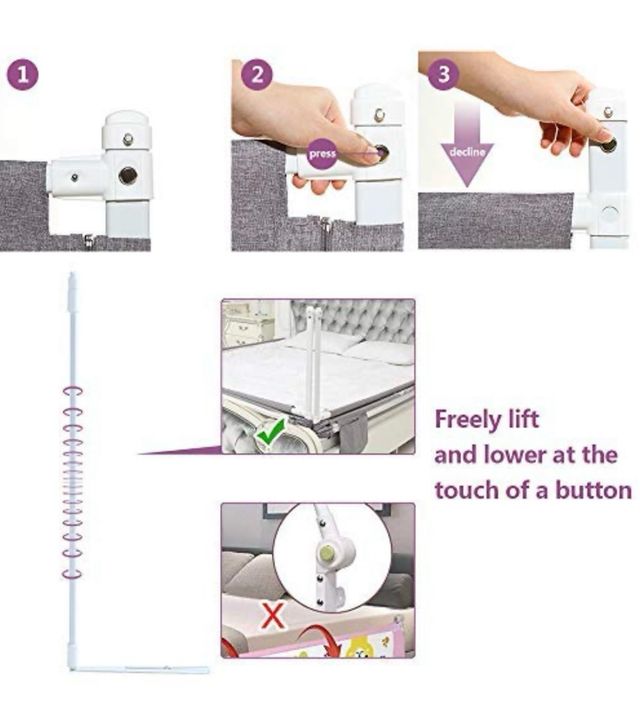 1

2

press

3

decline

Freely lift and lower at the touch of a button