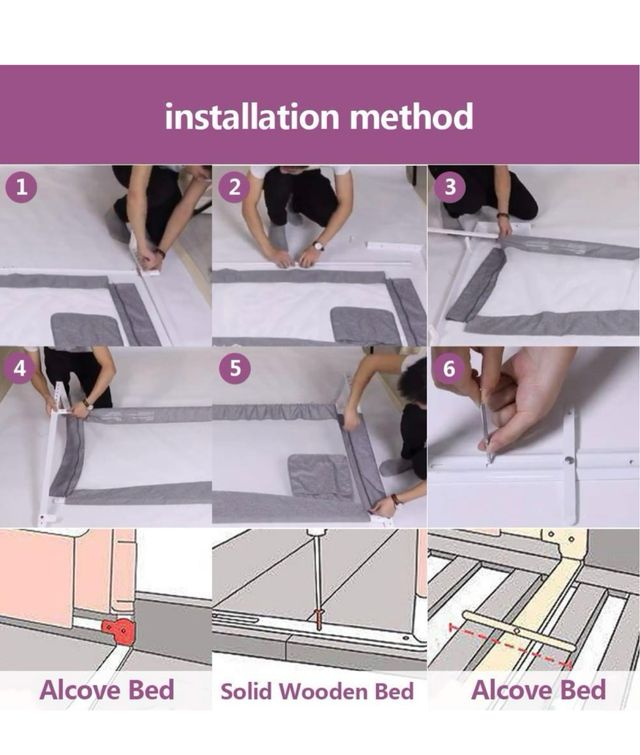 installation method

1

2

3

4

5

6

Alcove Bed

Solid Wooden Bed

Alcove Bed