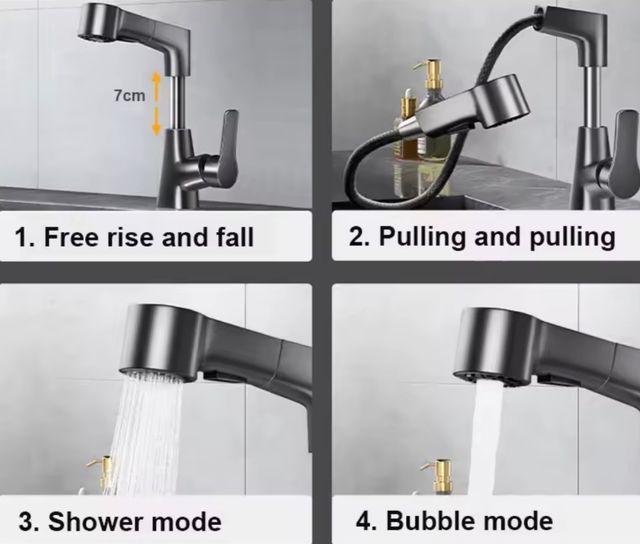 7cm

1. Free rise and fall

2. Pulling and pulling

3. Shower mode

4. Bubble mode