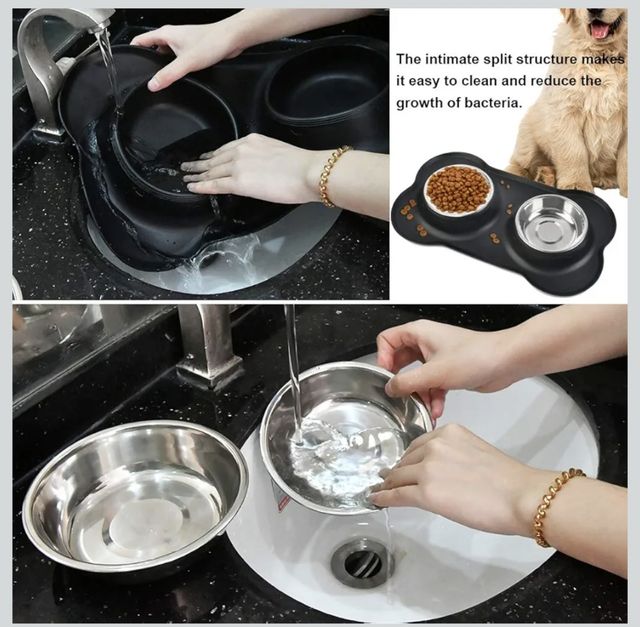 The intimate split structure makes it easy to clean and reduce the growth of bacteria.