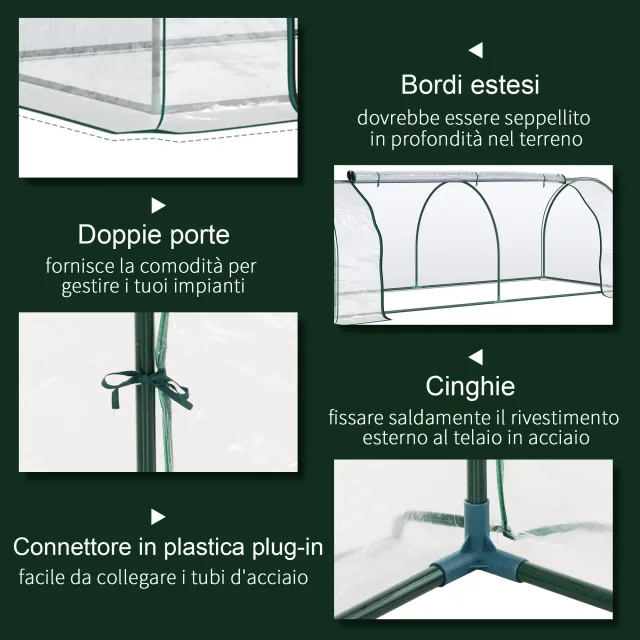 Bordi estesi
dovrebbe essere seppellito in profondità nel terreno

Doppie porte
fornisce la comodità per gestire i tuoi impianti

Cinghie
fissare saldamente il rivestimento esterno al telaio in acciaio

Connettore in plastica plug-in
facile da collegare i tubi d'acciaio