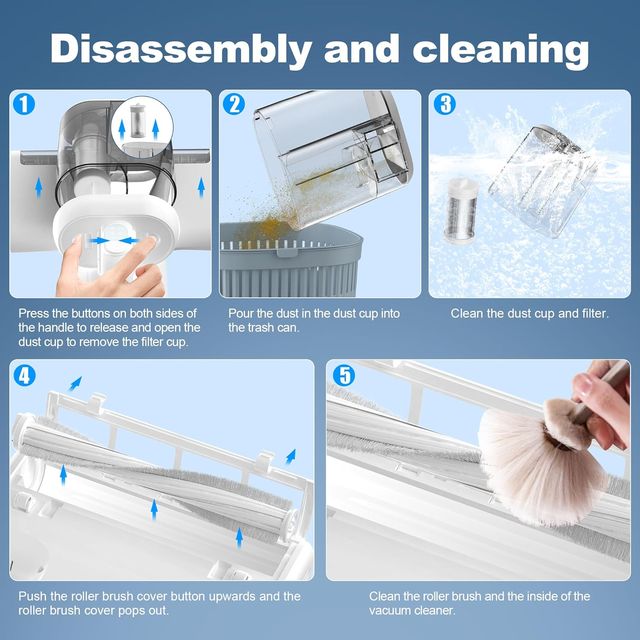 Disassembly and cleaning

1

Press the buttons on both sides of the handle to release and open the dust cup to remove the filter cup.

2

Pour the dust in the dust cup into the trash can.

3

Clean the dust cup and filter.

4

Push the roller brush cover button upwards and the roller brush cover pops out.

5

Clean the roller brush and the inside of the vacuum cleaner.