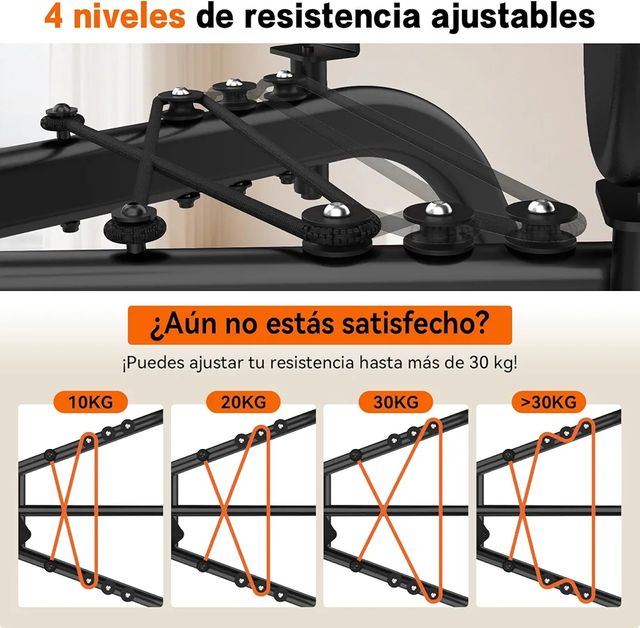 4 niveles de resistencia ajustables

¿Aún no estás satisfecho?

¡Puedes ajustar tu resistencia hasta más de 30 kg!

10KG

20KG

30KG

>30KG