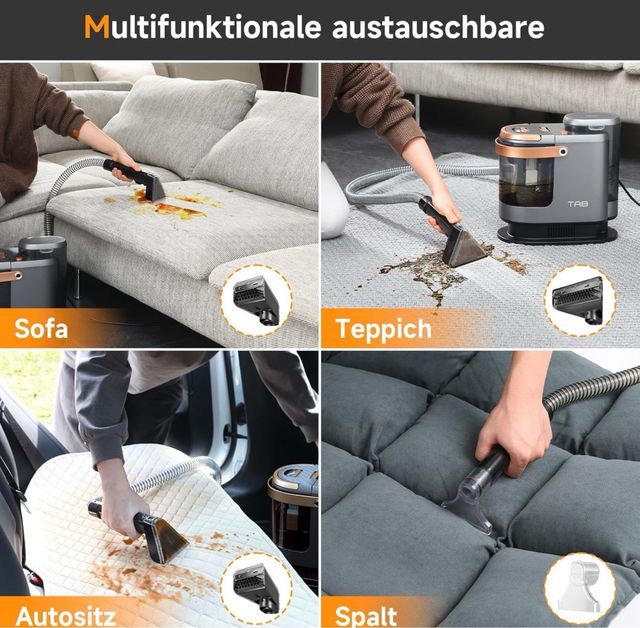 Multifunktionale austauschbare

Sofa

TAB

Teppich

Autositz

Spalt