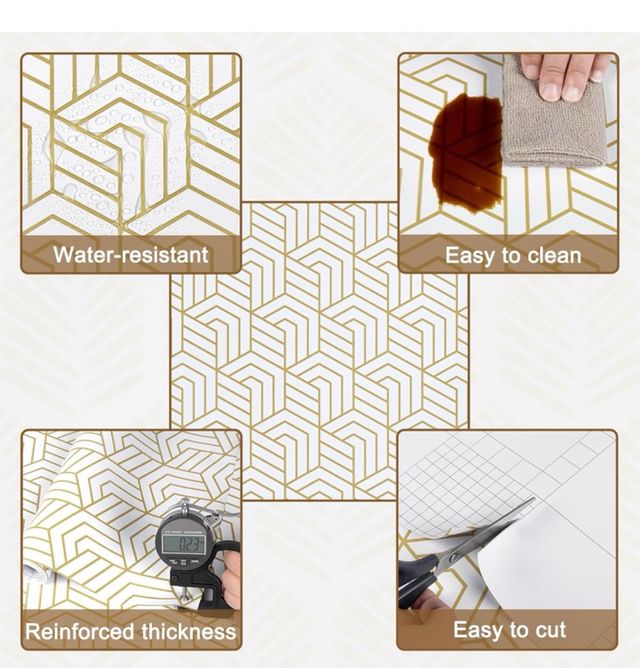 Water-resistant

Easy to clean

0.23

Reinforced thickness

Easy to cut