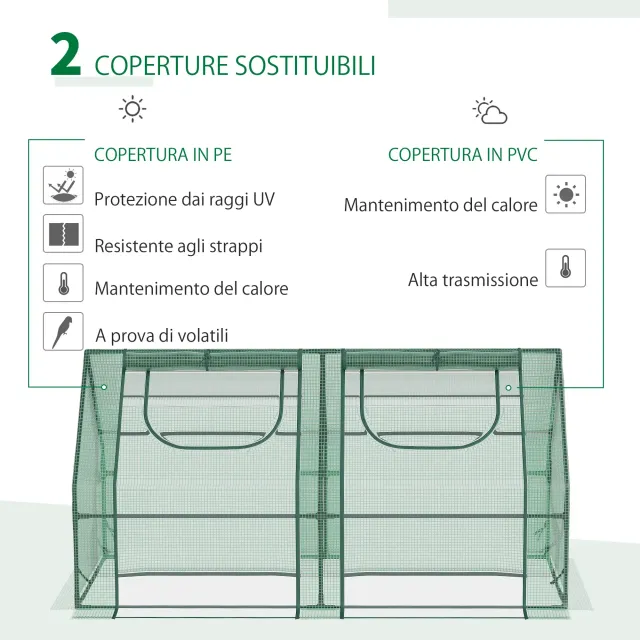 2 COPERTURE SOSTITUIBILI

COPERTURA IN PE

Protezione dai raggi UV

Resistente agli strappi

Mantenimento del calore

A prova di volatili

COPERTURA IN PVC

Mantenimento del calore

Alta trasmissione