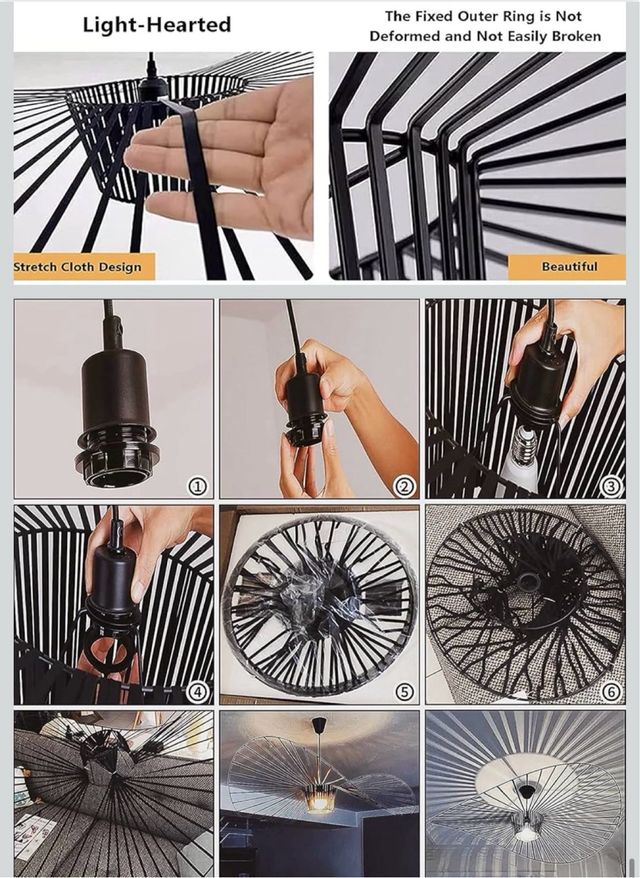 Light-Hearted

The Fixed Outer Ring is Not Deformed and Not Easily Broken

Stretch Cloth Design

Beautiful

①

②

③

④

⑤

⑥