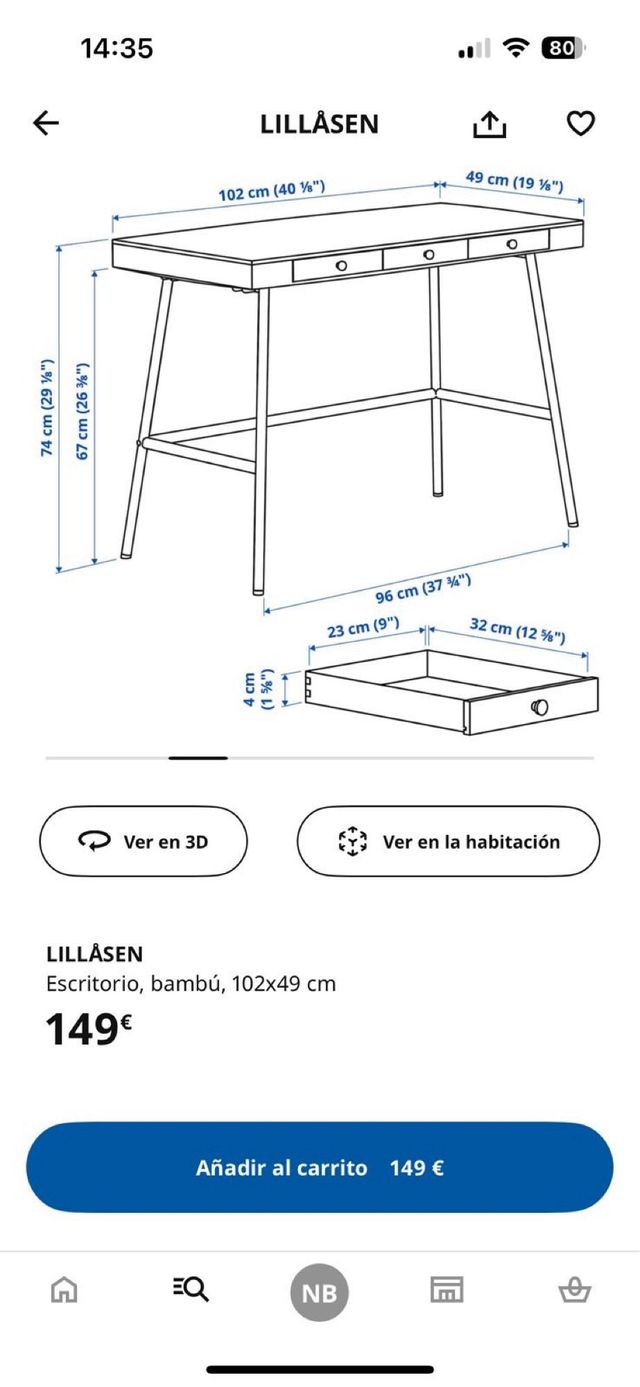 14:35

80

LILLÅSEN

102 cm (40 ⅛")
49 cm (19 ⅛")
74 cm (29 ⅛")
67 cm (26 ⅜")
96 cm (37 ¾")
23 cm (9")
32 cm (12 ⅝")
4 cm (1 ⅝")

Ver en 3D

Ver en la habitación

LILLÅSEN
Escritorio, bambú, 102x49 cm
149€

Añadir al carrito 149 €

NB